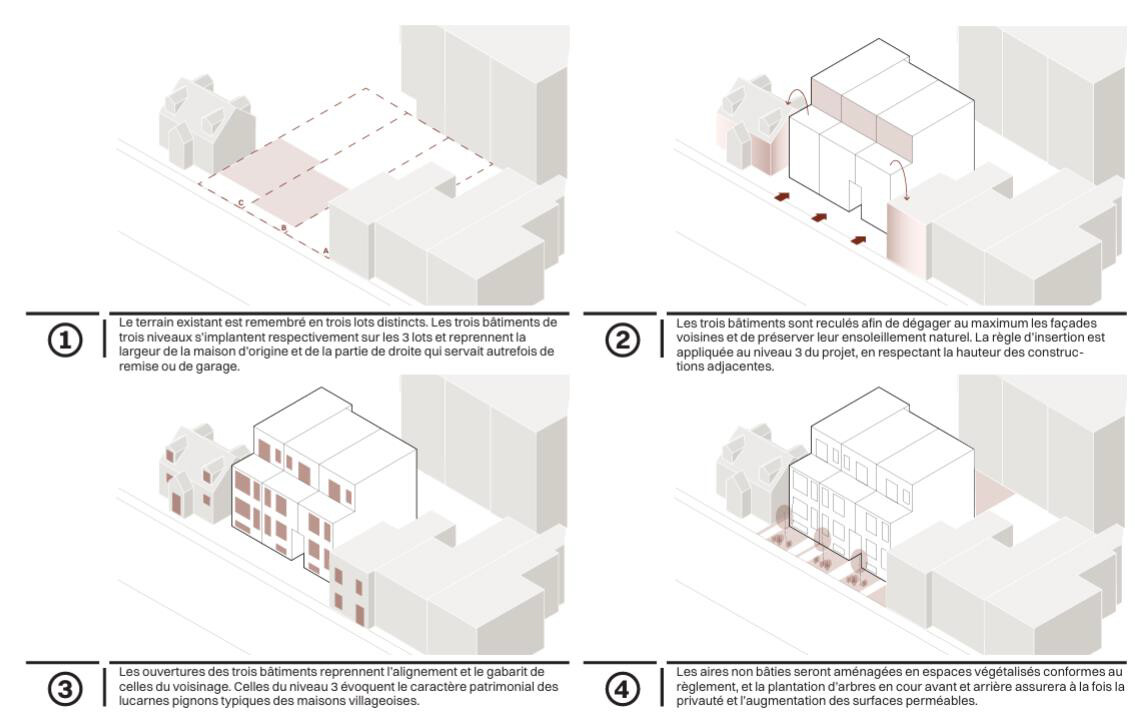 C

B

A

1

Le terrain existant est remembré en trois lots distincts. Les trois bâtiments de trois niveaux s'implantent respectivement sur les 3 lots et reprennent la largeur de la maison d'origine et de la partie de droite qui servait autrefois de remise ou de garage.

2

Les trois bâtiments sont reculés afin de dégager au maximum les façades voisines et de préserver leur ensoleillement naturel. La règle d'insertion est appliquée au niveau 3 du projet, en respectant la hauteur des constructions adjacentes.

3

Les ouvertures des trois bâtiments reprennent l'alignement et le gabarit de celles du voisinage. Celles du niveau 3 évoquent le caractère patrimonial des lucarnes pignons typiques des maisons villageoises.

4

Les aires non bâties seront aménagées en espaces végétalisés conformes au règlement, et la plantation d'arbres en cour avant et arrière assurera à la fois la privauté et l'augmentation des surfaces perméables.