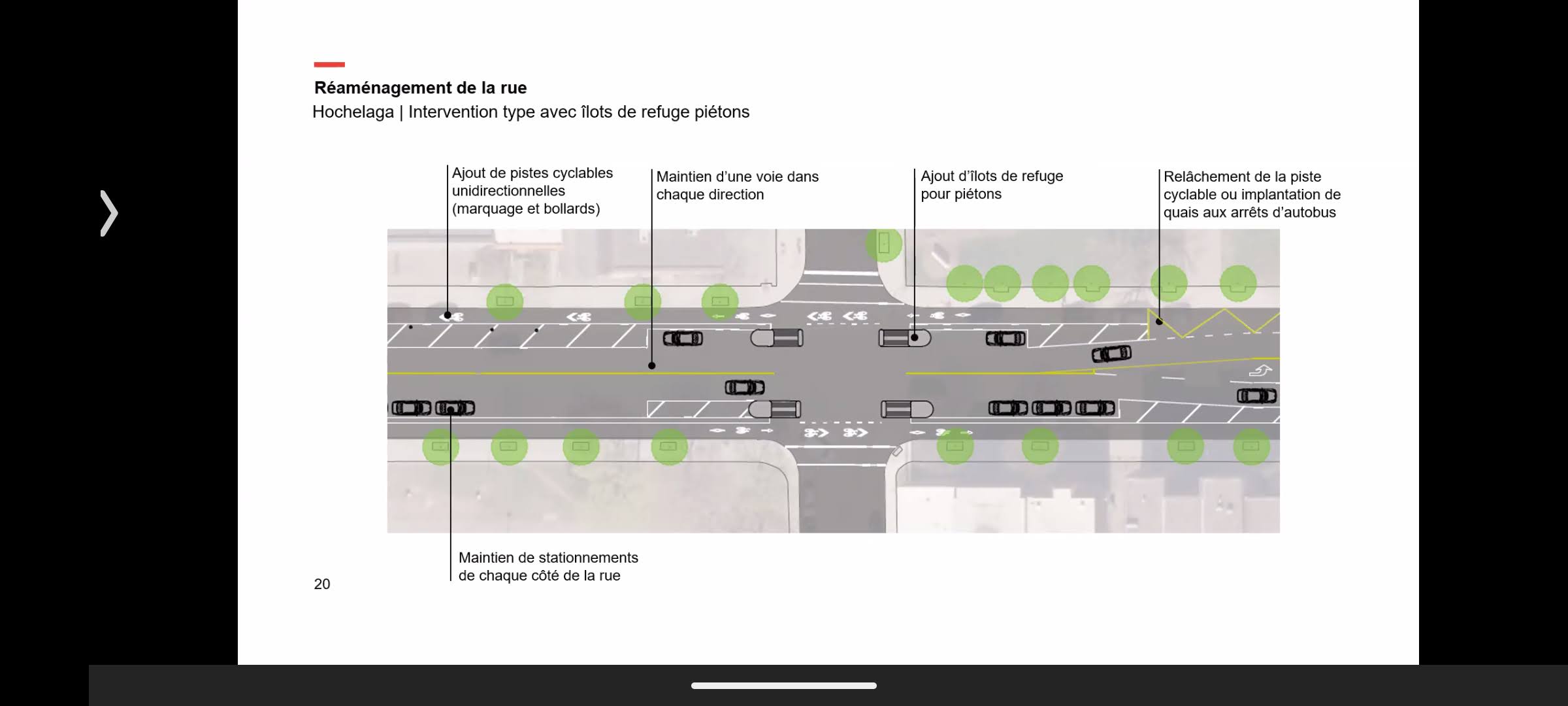 Réaménagement de la rue
Hochelaga | Intervention type avec îlots de refuge piétons

Ajout de pistes cyclables unidirectionnelles (marquage et bollards)

Maintien d'une voie dans chaque direction

Ajout d'îlots de refuge pour piétons

Relâchement de la piste cyclable ou implantation de quais aux arrêts d'autobus

Maintien de stationnements de chaque côté de la rue

20