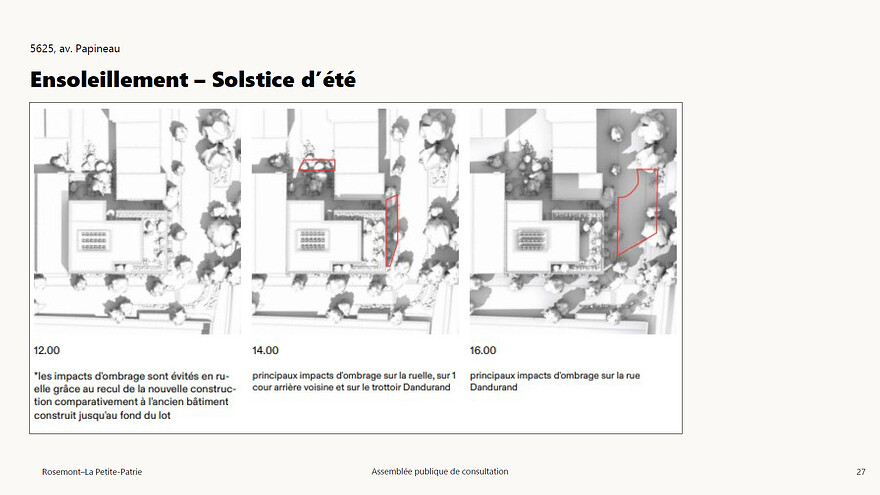 5625, av. Papineau

Ensoleillement – Solstice d'été

12.00

*les impacts d'ombrage sont évités en ruelle grâce au recul de la nouvelle construction comparativement à l'ancien bâtiment construit jusqu'au fond du lot

14.00

principaux impacts d'ombrage sur la ruelle, sur 1 cour arrière voisine et sur le trottoir Dandurand

16.00

principaux impacts d'ombrage sur la rue Dandurand

Rosemont–La Petite-Patrie

Assemblée publique de consultation

27