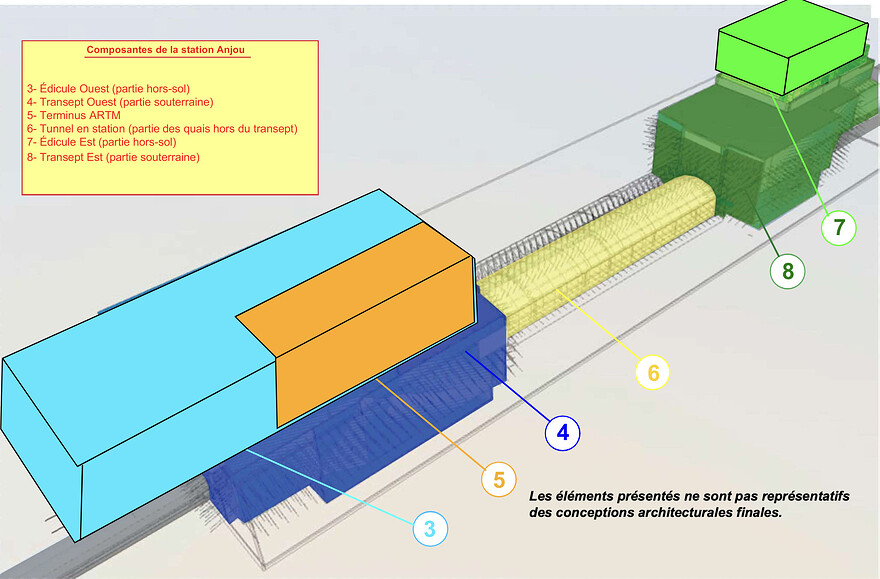 Composantes de la station Anjou

3- Édicule Ouest (partie hors-sol)
4- Transept Ouest (partie souterraine)
5- Terminus ARTM
6- Tunnel en station (partie des quais hors du transept)
7- Édicule Est (partie hors-sol)
8- Transept Est (partie souterraine)

7

8

6

4

5

3

Les éléments présentés ne sont pas représentatifs des conceptions architecturales finales.