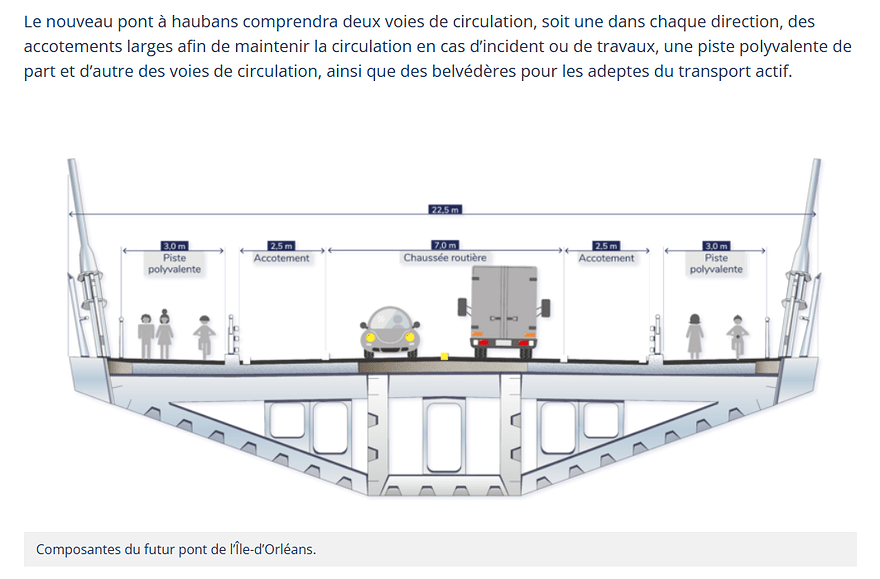 Le nouveau pont à haubans comprendra deux voies de circulation, soit une dans chaque direction, des accotements larges afin de maintenir la circulation en cas d'incident ou de travaux, une piste polyvalente de part et d'autre des voies de circulation, ainsi que des belvédères pour les adeptes du transport actif.

22,5 m

3,0 m
Piste polyvalente

2,5 m
Accotement

7,0 m
Chaussée routière

2,5 m
Accotement

3,0 m
Piste polyvalente

Composantes du futur pont de l'Île-d'Orléans.