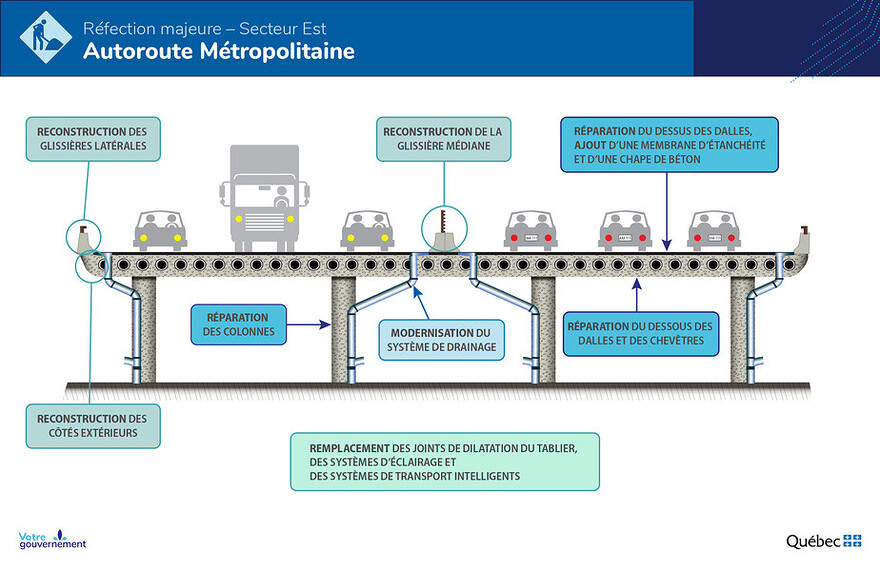 Réfection majeure – Secteur Est
Autoroute Métropolitaine

RECONSTRUCTION DES GLISSIÈRES LATÉRALES

RECONSTRUCTION DE LA GLISSIÈRE MÉDIANE

RÉPARATION DU DESSUS DES DALLES, AJOUT D'UNE MEMBRANE D'ÉTANCHÉITÉ ET D'UNE CHAPE DE BÉTON

RÉPARATION DES COLONNES

MODERNISATION DU SYSTÈME DE DRAINAGE

RÉPARATION DU DESSOUS DES DALLES ET DES CHEVÊTRES

RECONSTRUCTION DES CÔTÉS EXTÉRIEURS

REMPLACEMENT DES JOINTS DE DILATATION DU TABLIER, DES SYSTÈMES D'ÉCLAIRAGE ET DES SYSTÈMES DE TRANSPORT INTELLIGENTS

Votre gouvernement

Québec